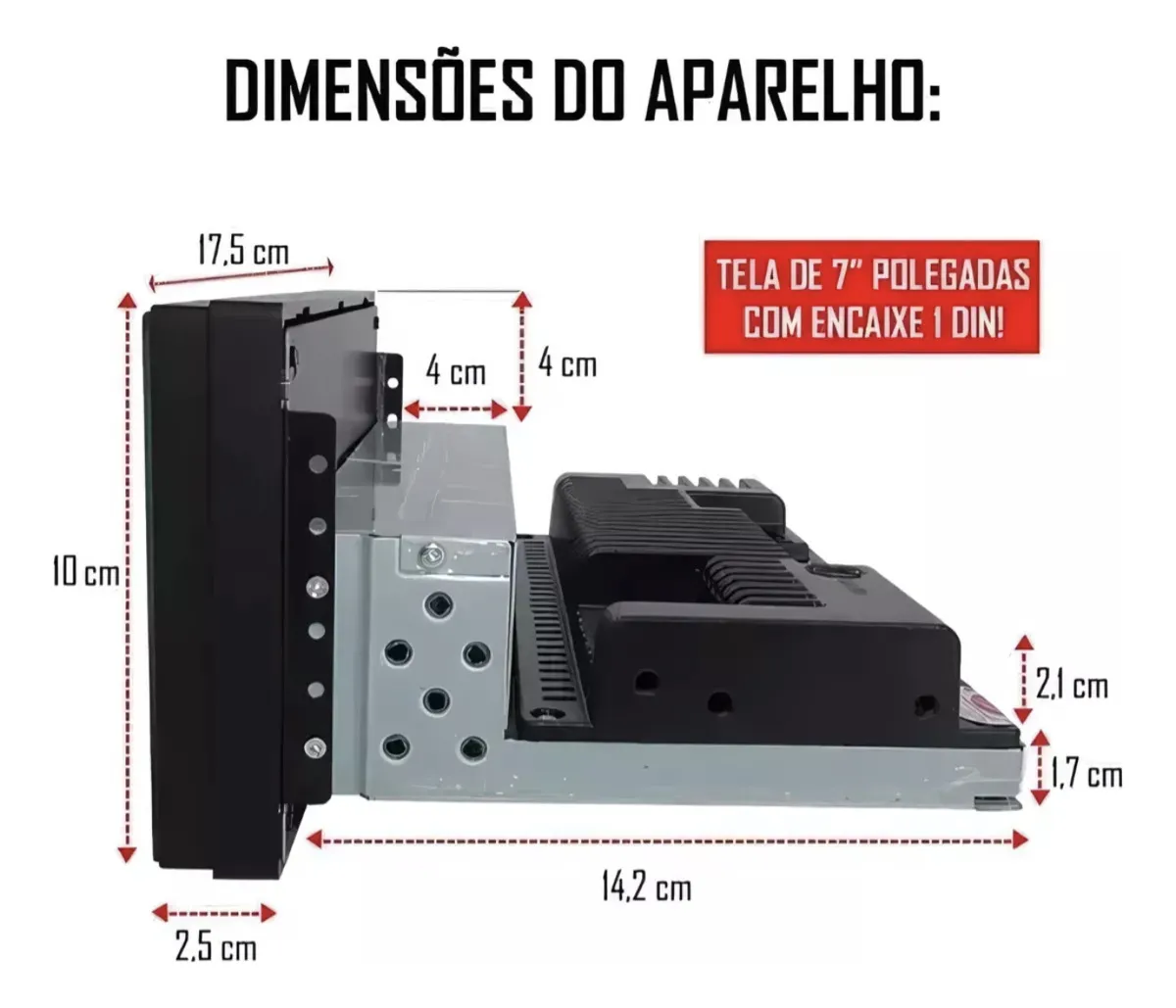 DIMENSÕES DO APARELHO:

17,5 cm

TELA DE 7" POLEGADAS COM ENCAIXE 1 DIN!

4 cm

4 cm

10 cm

2,1 cm

1,7 cm

14,2 cm

2,5 cm